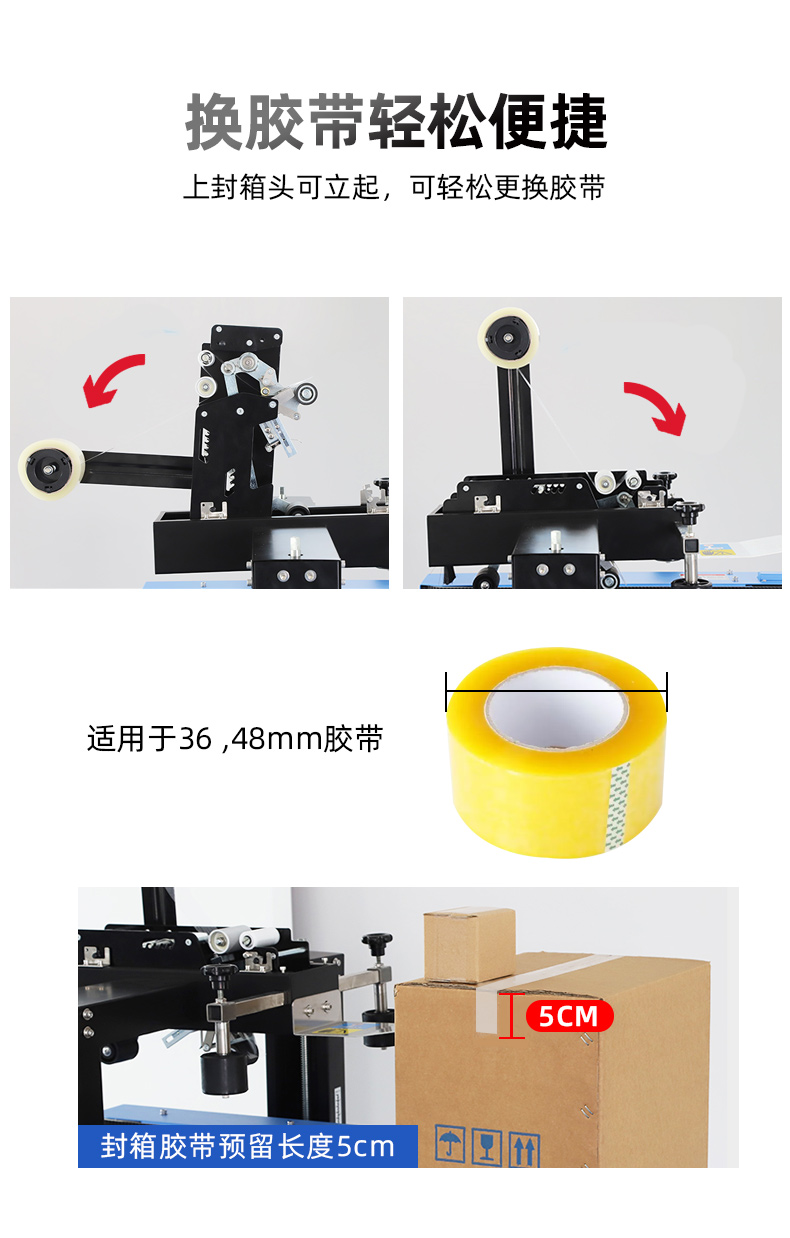 换胶带轻松便捷

上封箱头可立起，可轻松更换胶带

适用于36 ,48mm胶带

5CM

封箱胶带预留长度5cm